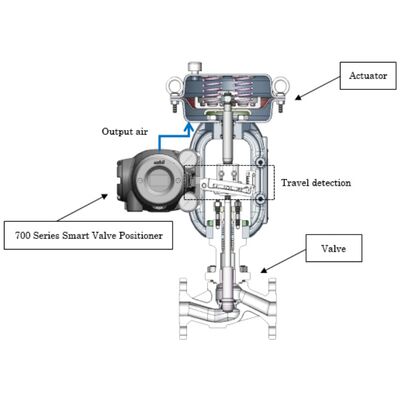 Actuator

Output air

azbil

Travel detection

700 Series Smart Valve Positioner

Valve